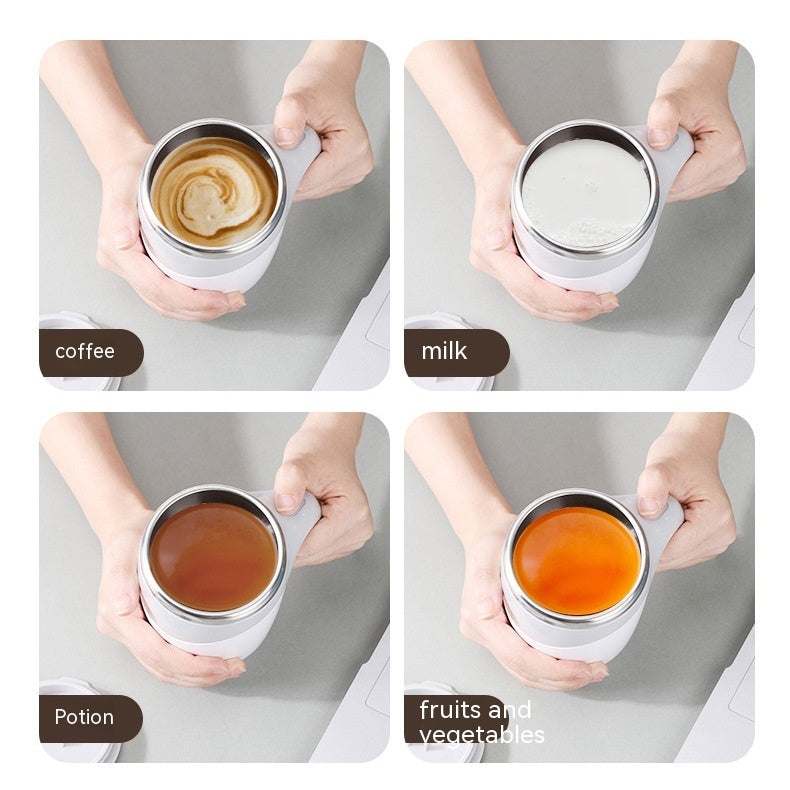 coffee

milk

Potion

fruits and vegetables