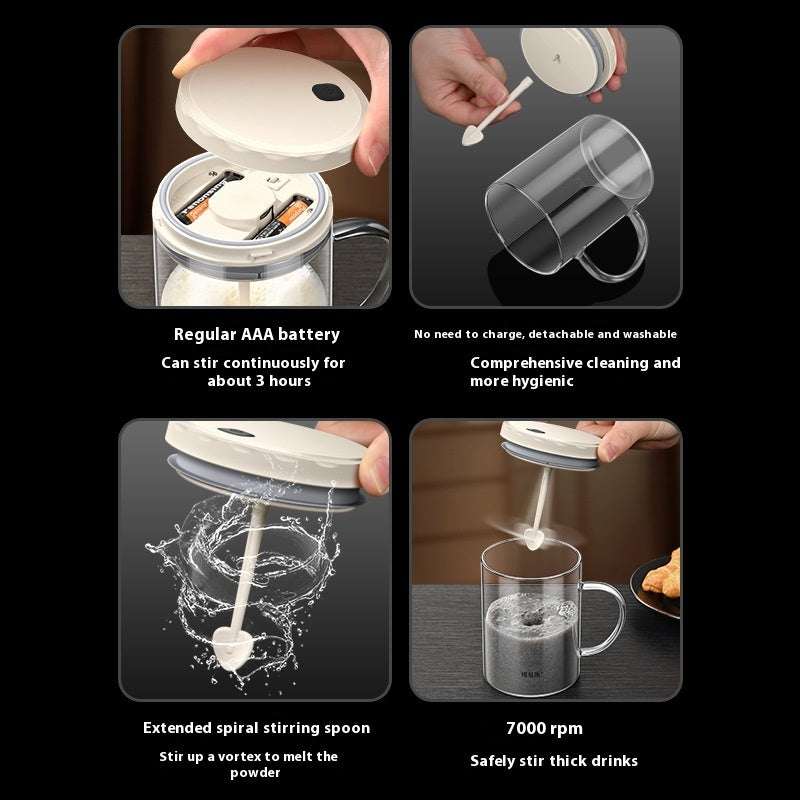 Regular AAA battery

Can stir continuously for about 3 hours

No need to charge, detachable and washable

Comprehensive cleaning and more hygienic

Extended spiral stirring spoon

Stir up a vortex to melt the powder

7000 rpm

Safely stir thick drinks